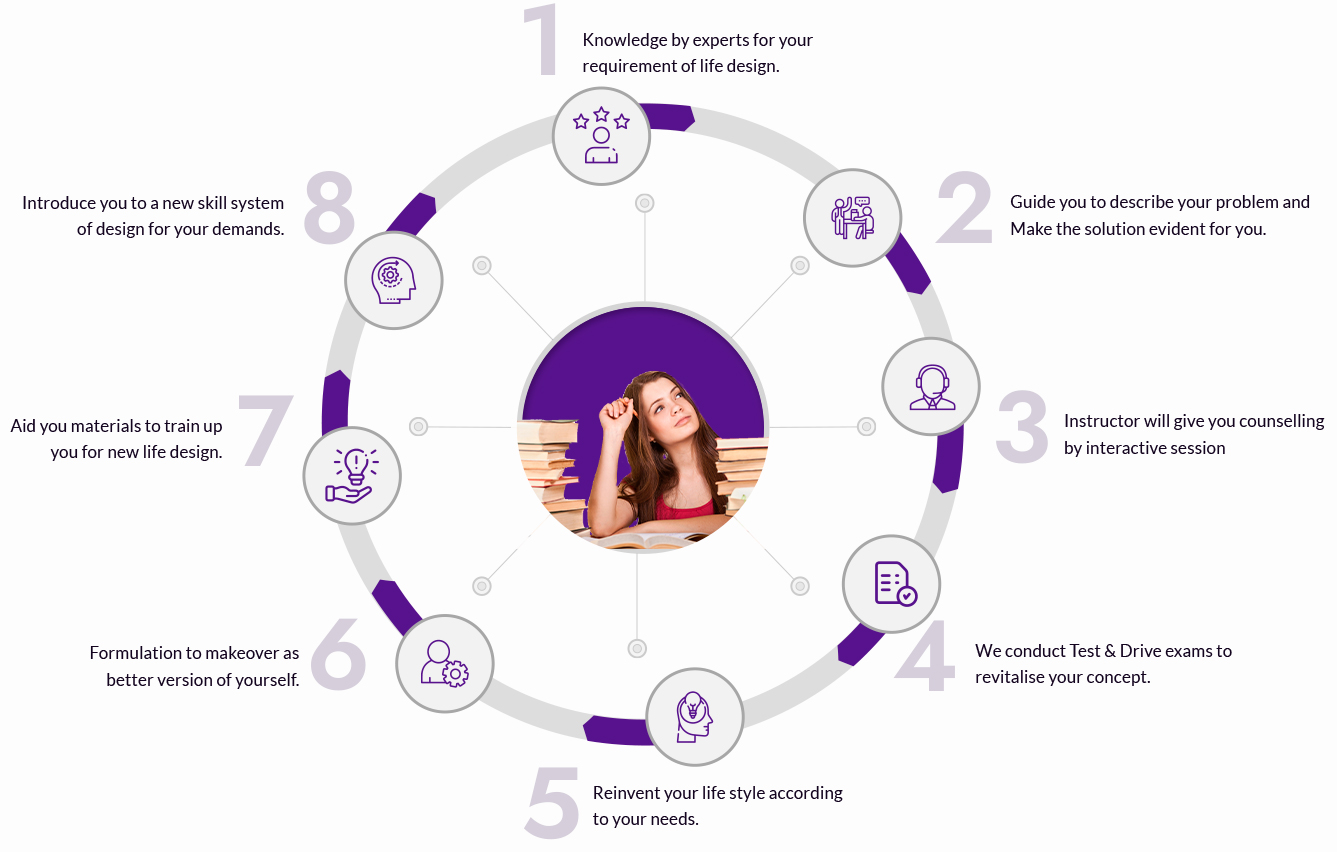 1

Knowledge by experts for your requirement of life design.

2

Guide you to describe your problem and Make the solution evident for you.

3

Instructor will give you counselling by interactive session

4

We conduct Test & Drive exams to revitalise your concept.

5

Reinvent your life style according to your needs.

6

Formulation to makeover as better version of yourself.

7

Aid you materials to train up you for new life design.

8

Introduce you to a new skill system of design for your demands.